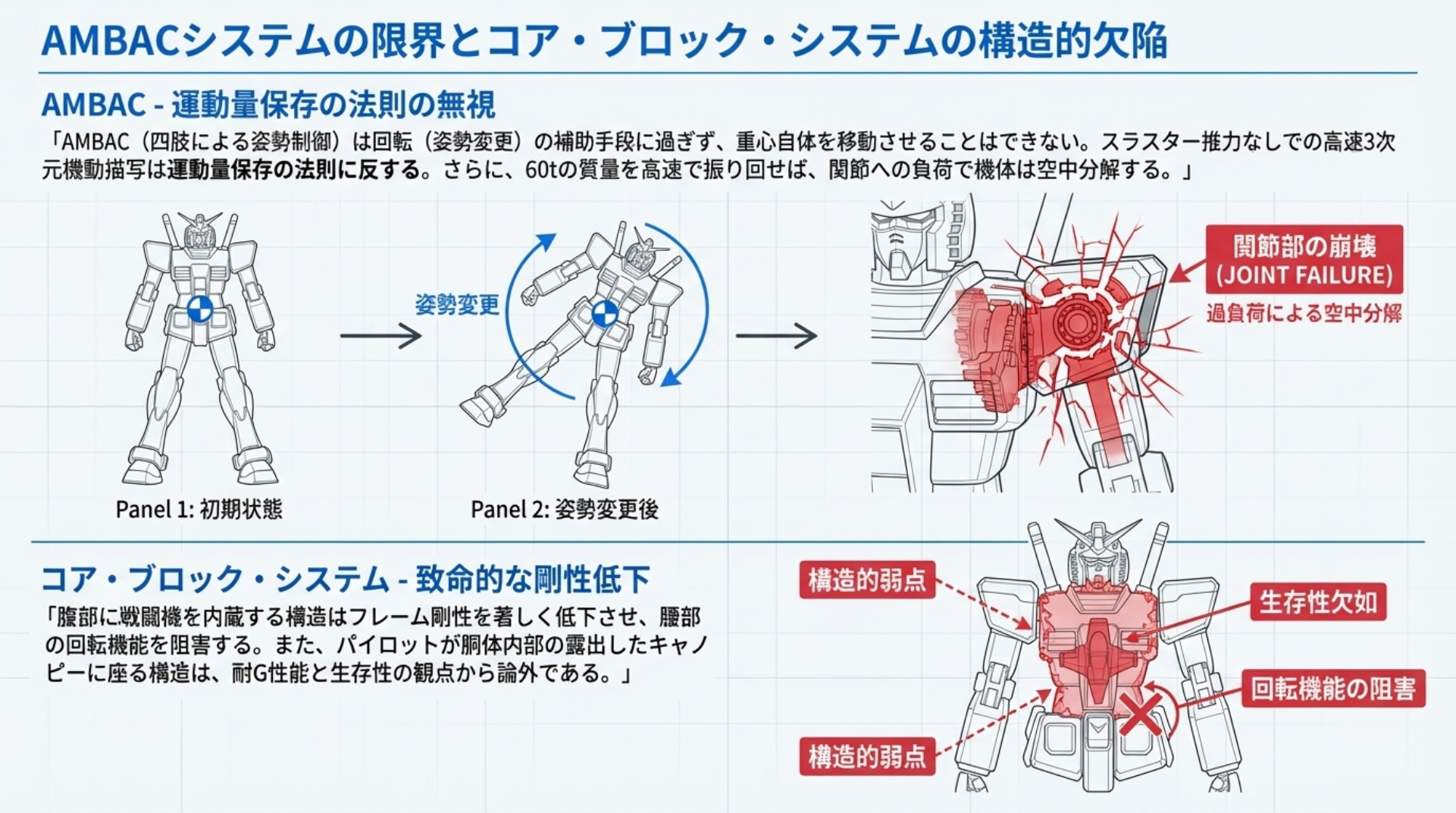 AMBACシステムの限界とコア・ブロック・システムの構造的欠陥

AMBAC - 運動量保存の法則の無視

「AMBAC（四肢による姿勢制御）は回転（姿勢変更）の補助手段に過ぎず、重心自体を移動させることはできない。スラスター推力なしでの高速3次元機動描写は運動量保存の法則に反する。さらに、60tの質量を高速で振り回せば、関節への負荷で機体は空中分解する。」

姿勢変更

関節部の崩壊 (JOINT FAILURE)

過負荷による空中分解

Panel 1: 初期状態

Panel 2: 姿勢変更後

コア・ブロック・システム - 致命的な剛性低下

「腹部に戦闘機を内蔵する構造はフレーム剛性を著しく低下させ、腰部の回転機能を阻害する。また、パイロットが胴体内部の露出したキャノピーに座る構造は、耐G性能と生存性の観点から論外である。」

構造的弱点

生存性欠如

回転機能の阻害

構造的弱点